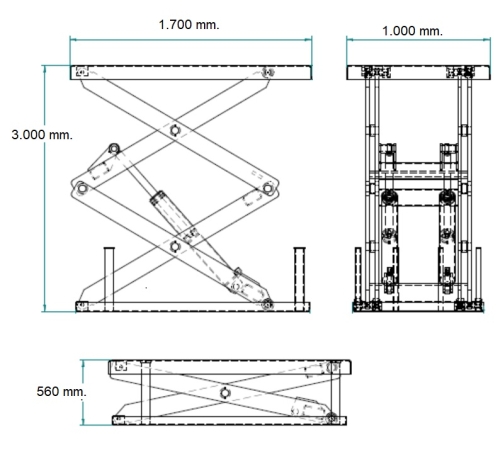 1.700 mm.

1.000 mm.

3.000 mm.

560 mm.